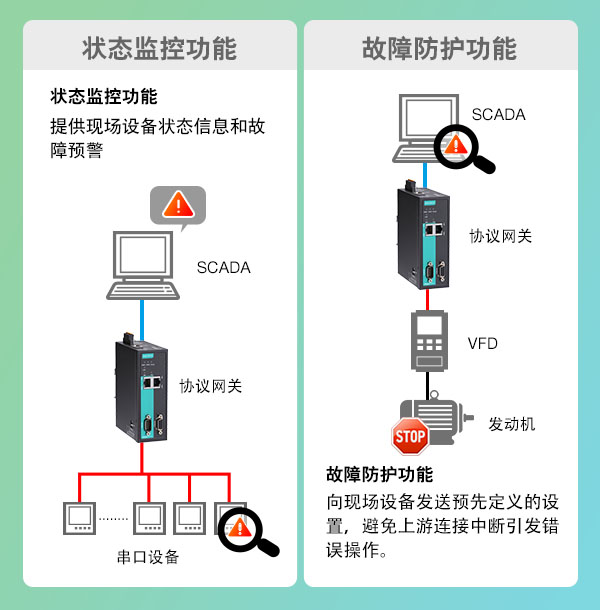 状态监控功能

状态监控功能

提供现场设备状态信息和故障预警

SCADA

协议网关

串口设备

故障防护功能

SCADA

协议网关

VFD

STOP

发动机

故障防护功能

向现场设备发送预先定义的设置，避免上游连接中断引发错误操作。