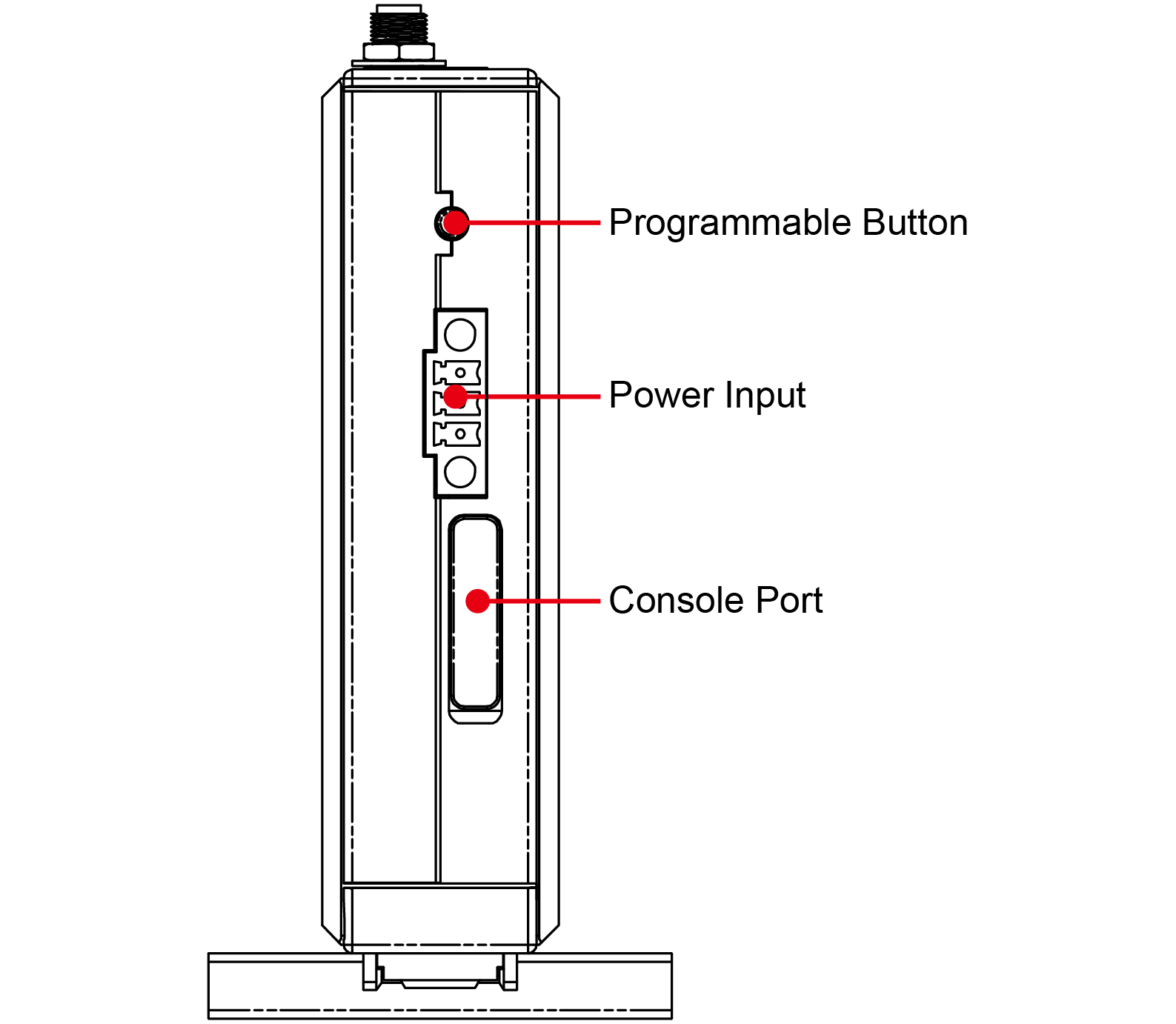 Programmable Button

Power Input

Console Port