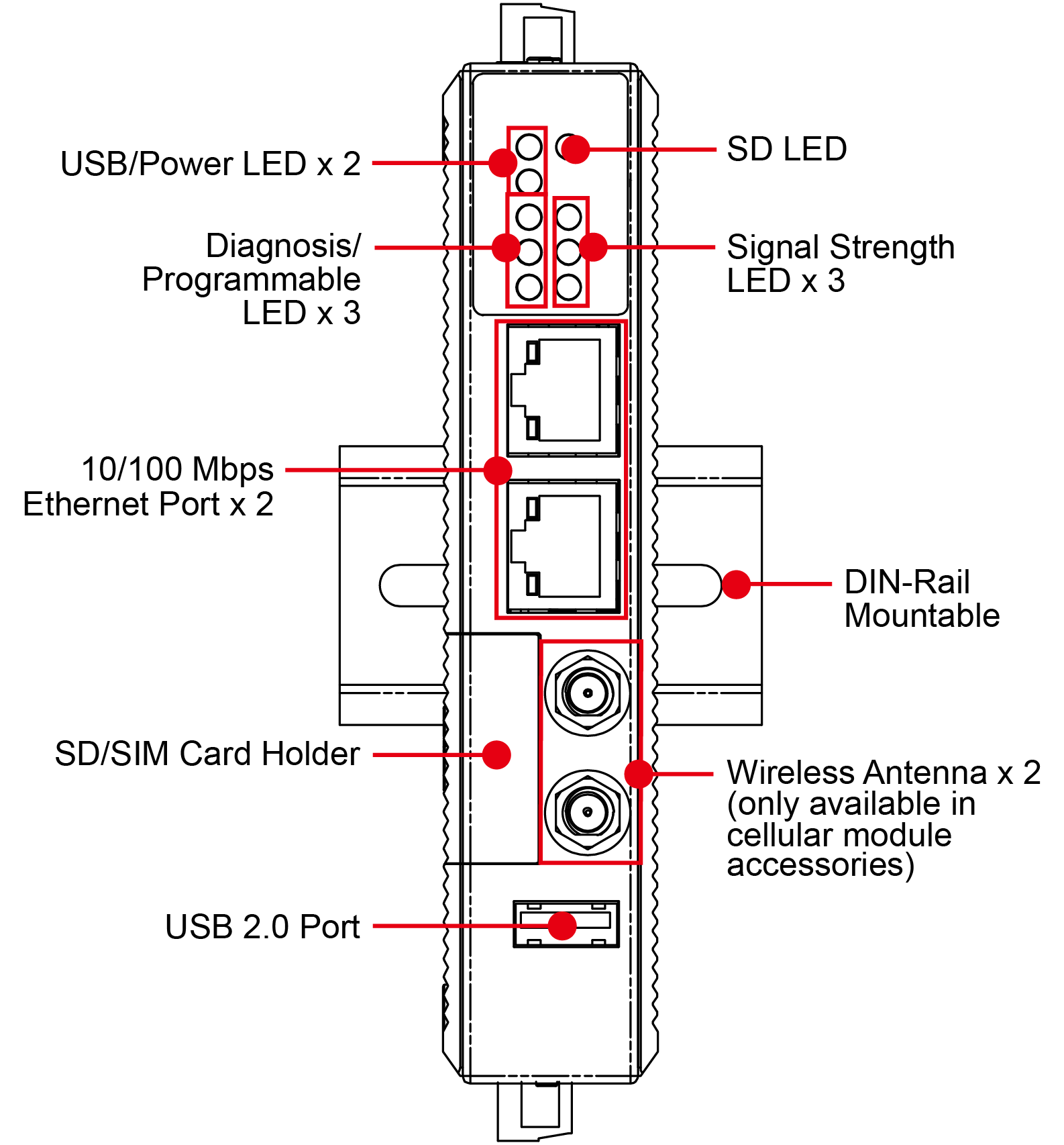 USB/Power LED x 2

SD LED

Diagnosis/ Programmable LED x 3

Signal Strength LED x 3

10/100 Mbps Ethernet Port x 2

DIN-Rail Mountable

SD/SIM Card Holder

Wireless Antenna x 2 (only available in cellular module accessories)

USB 2.0 Port